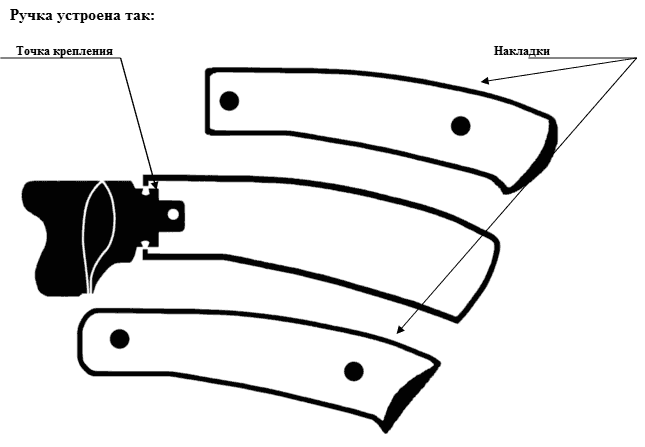 Ручка устроена так:

Точка крепления

Накладки